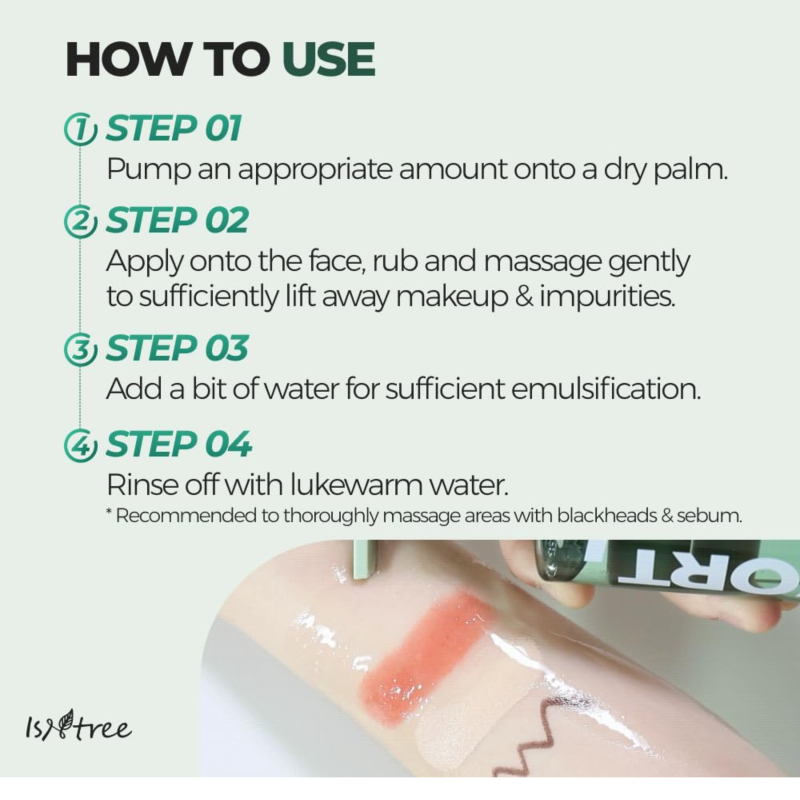 HOW TO USE

① STEP 01
Pump an appropriate amount onto a dry palm.

② STEP 02
Apply onto the face, rub and massage gently to sufficiently lift away makeup & impurities.

③ STEP 03
Add a bit of water for sufficient emulsification.

④ STEP 04
Rinse off with lukewarm water.
* Recommended to thoroughly massage areas with blackheads & sebum.

ORT

Isntree